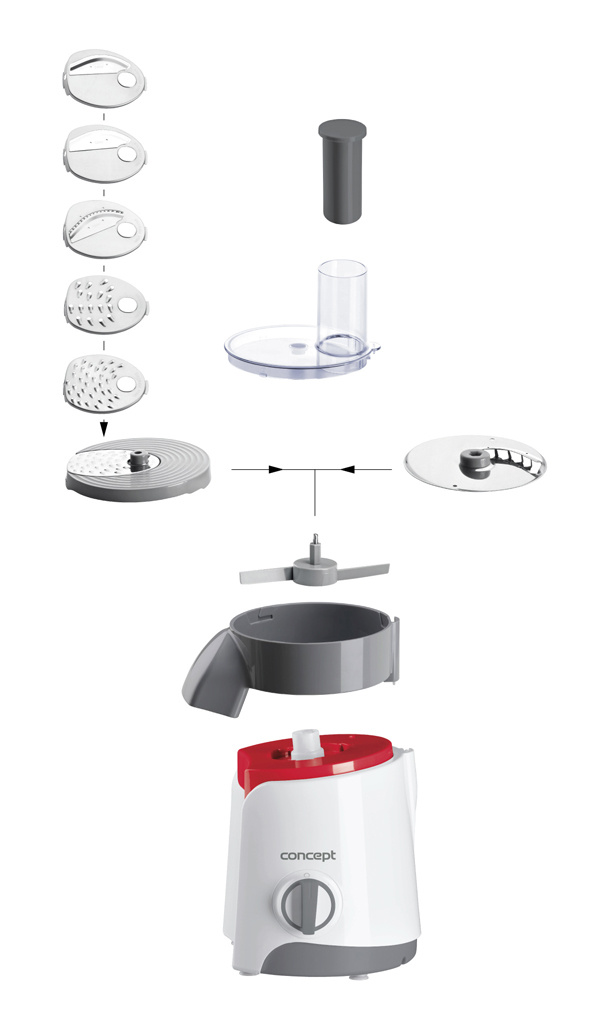 concept